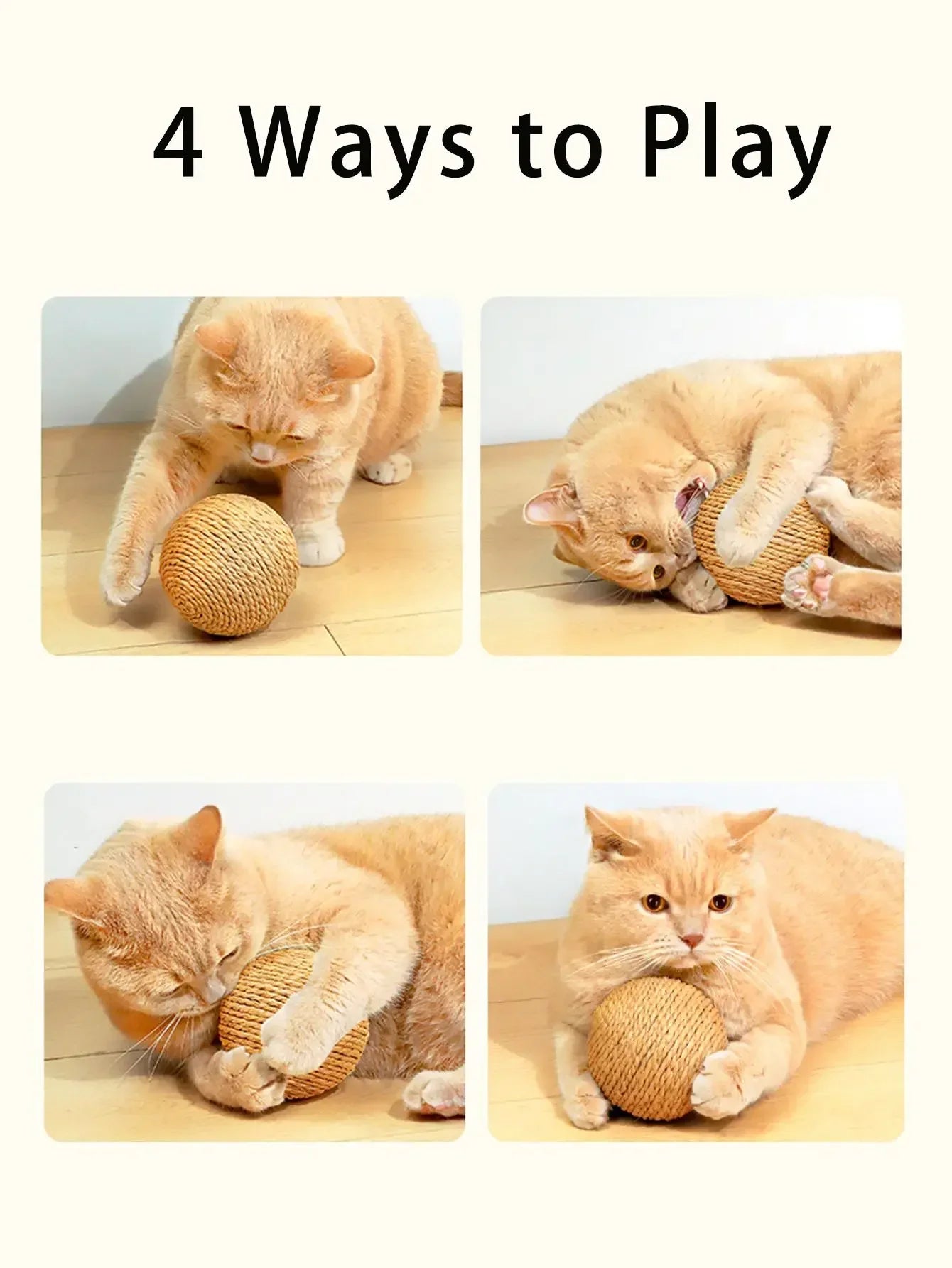 4 Ways to Play